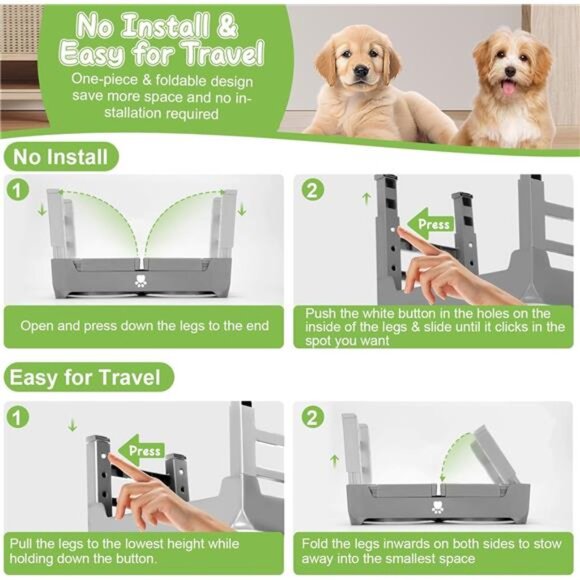 No Install & Easy for Travel

One-piece & foldable design save more space and no installation required

No Install

1

Open and press down the legs to the end

2

Press

Push the white button in the holes on the inside of the legs & slide until it clicks in the spot you want

Easy for Travel

1

Press

Pull the legs to the lowest height while holding down the button.

2

Fold the legs inwards on both sides to stow away into the smallest space